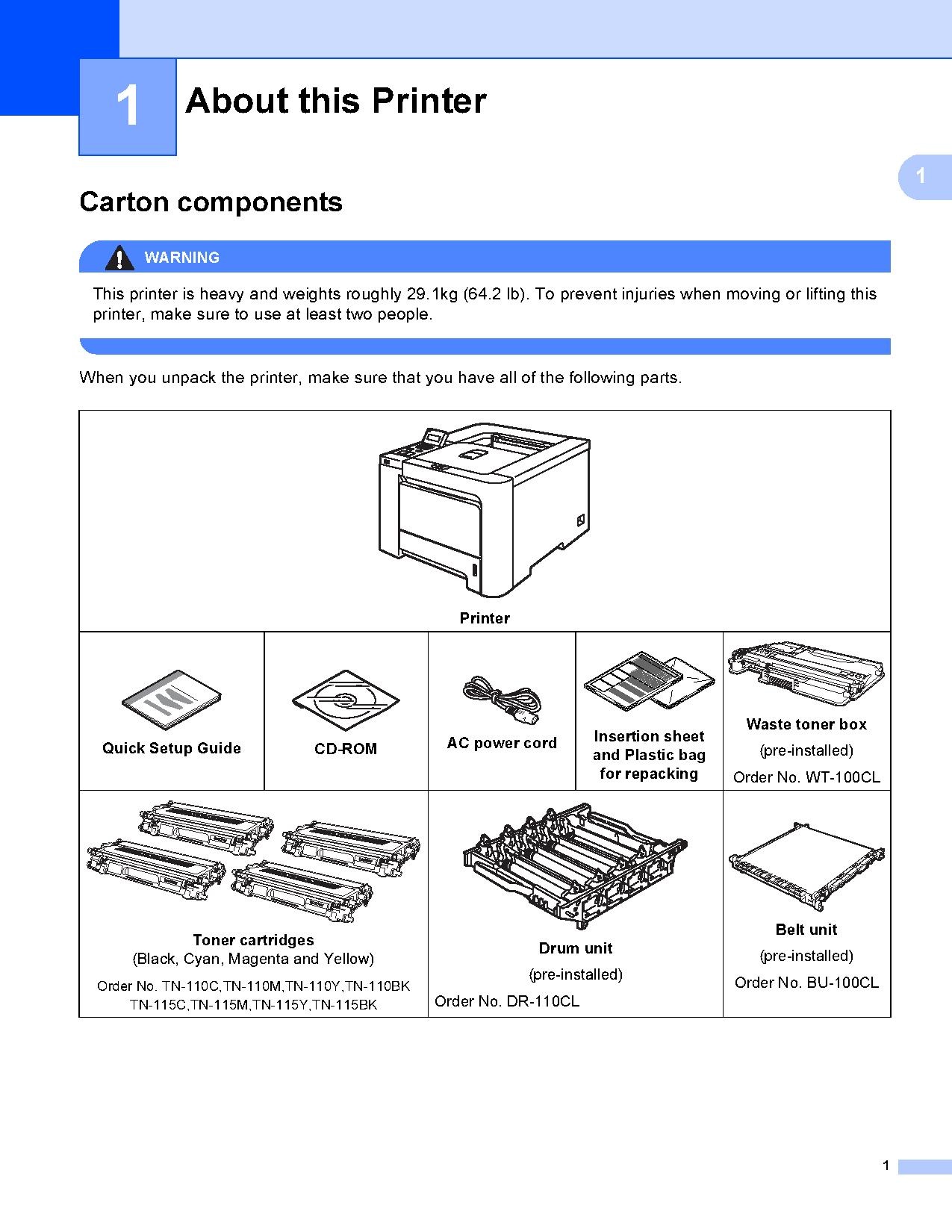 1

About this Printer

1

Carton components

WARNING

This printer is heavy and weights roughly 29.1kg (64.2 lb). To prevent injuries when moving or lifting this printer, make sure to use at least two people.

When you unpack the printer, make sure that you have all of the following parts.

Printer

Quick Setup Guide

CD-ROM

AC power cord

Insertion sheet and Plastic bag for repacking

Waste toner box
(pre-installed)
Order No. WT-100CL

Toner cartridges
(Black, Cyan, Magenta and Yellow)
Order No. TN-110C,TN-110M,TN-110Y,TN-110BK
TN-115C,TN-115M,TN-115Y,TN-115BK

Drum unit
(pre-installed)
Order No. DR-110CL

Belt unit
(pre-installed)
Order No. BU-100CL

1