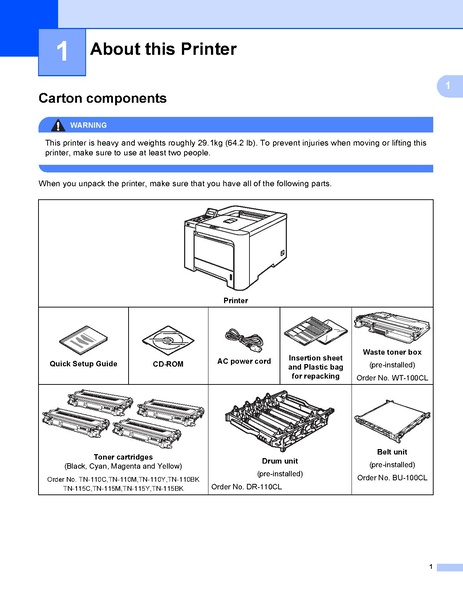 1 About this Printer

1

Carton components

WARNING

This printer is heavy and weights roughly 29.1kg (64.2 lb). To prevent injuries when moving or lifting this printer, make sure to use at least two people.

When you unpack the printer, make sure that you have all of the following parts.

Printer

Quick Setup Guide

CD-ROM

AC power cord

Insertion sheet and Plastic bag for repacking

Waste toner box
(pre-installed)
Order No. WT-100CL

Toner cartridges
(Black, Cyan, Magenta and Yellow)
Order No. TN-110C,TN-110M,TN-110Y,TN-110BK
TN-115C,TN-115M,TN-115Y,TN-115BK

Drum unit
(pre-installed)
Order No. DR-110CL

Belt unit
(pre-installed)
Order No. BU-100CL

1