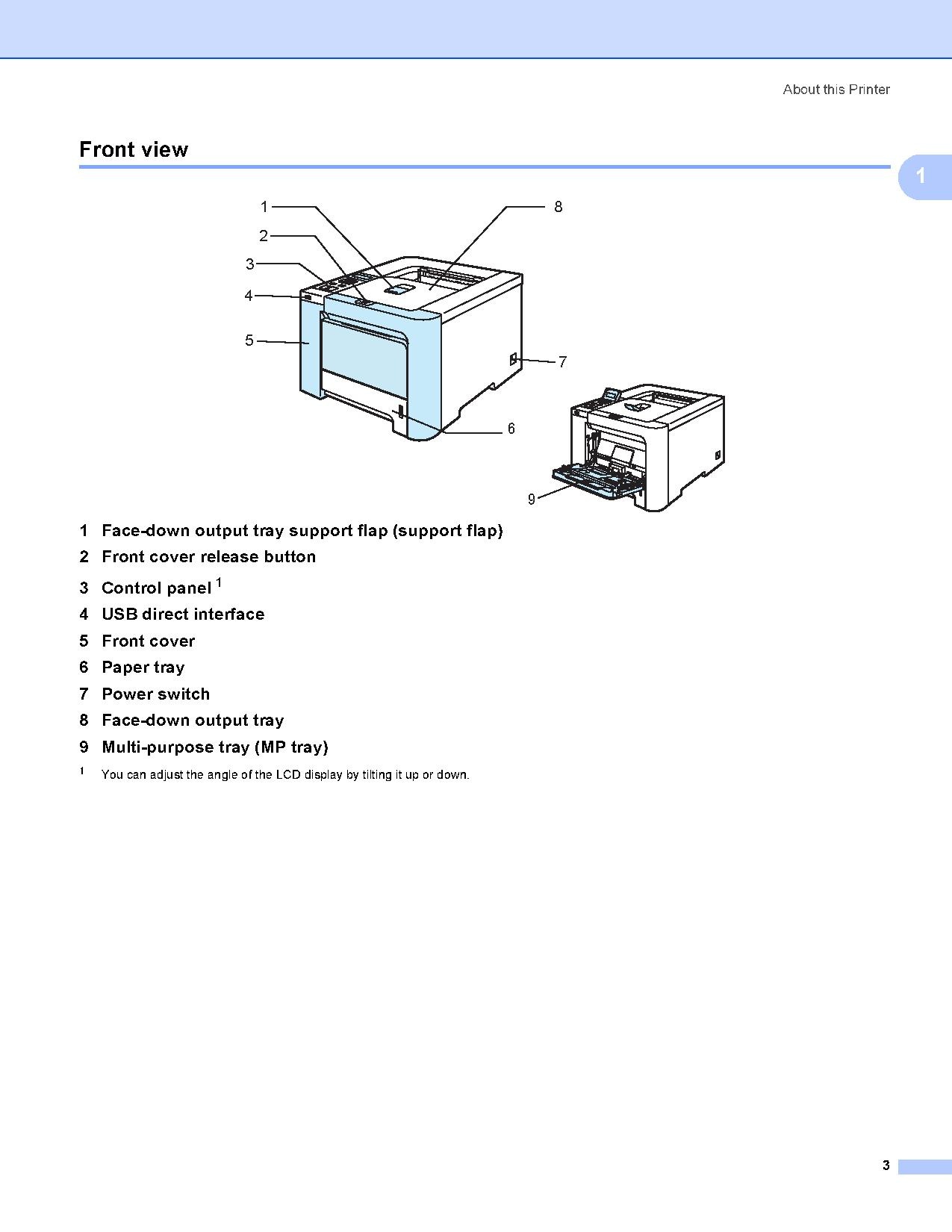 About this Printer

Front view

1

1
2
3
4
5
8
7
6
9

1 Face-down output tray support flap (support flap)
2 Front cover release button
3 Control panel $^1$
4 USB direct interface
5 Front cover
6 Paper tray
7 Power switch
8 Face-down output tray
9 Multi-purpose tray (MP tray)

$^1$ You can adjust the angle of the LCD display by tilting it up or down.

3