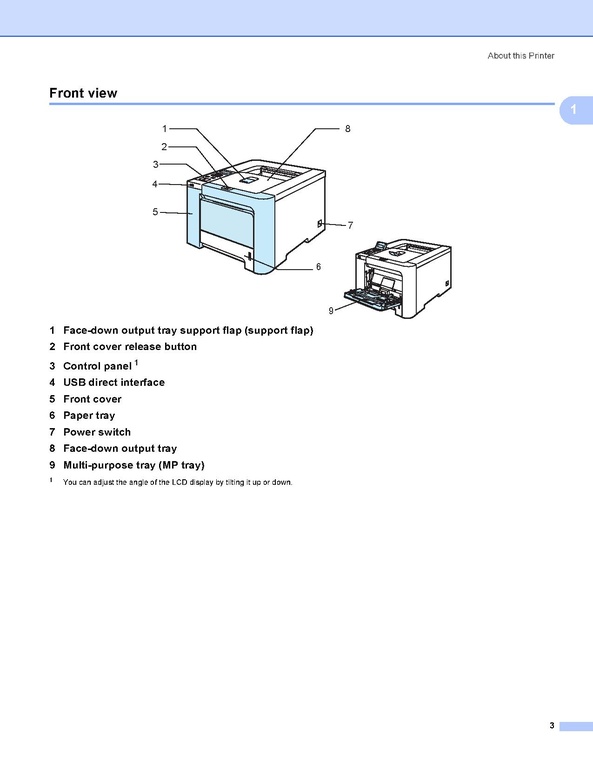 About this Printer

Front view

1

1
2
3
4
5
8
7
6
9

1 Face-down output tray support flap (support flap)
2 Front cover release button
3 Control panel $^1$
4 USB direct interface
5 Front cover
6 Paper tray
7 Power switch
8 Face-down output tray
9 Multi-purpose tray (MP tray)

$^1$ You can adjust the angle of the LCD display by tilting it up or down.

3