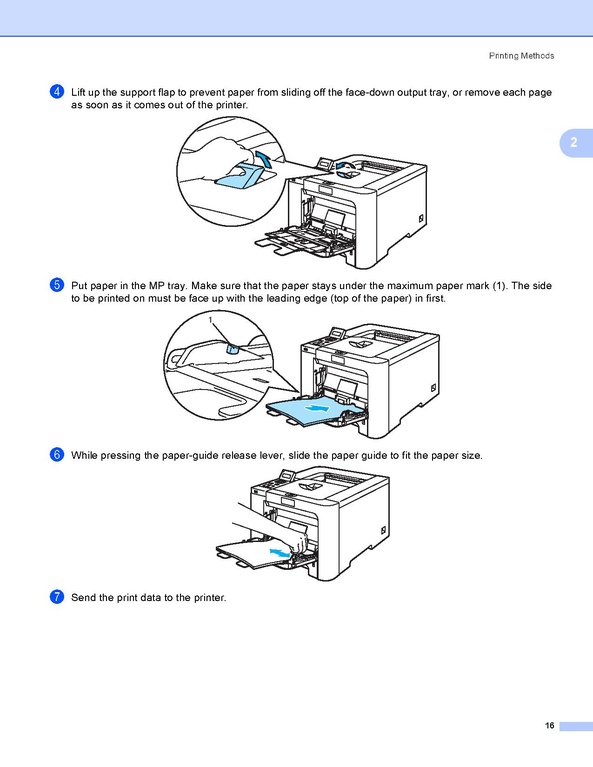 Printing Methods

2

4 Lift up the support flap to prevent paper from sliding off the face-down output tray, or remove each page as soon as it comes out of the printer.

5 Put paper in the MP tray. Make sure that the paper stays under the maximum paper mark (1). The side to be printed on must be face up with the leading edge (top of the paper) in first.

1

6 While pressing the paper-guide release lever, slide the paper guide to fit the paper size.

7 Send the print data to the printer.

16