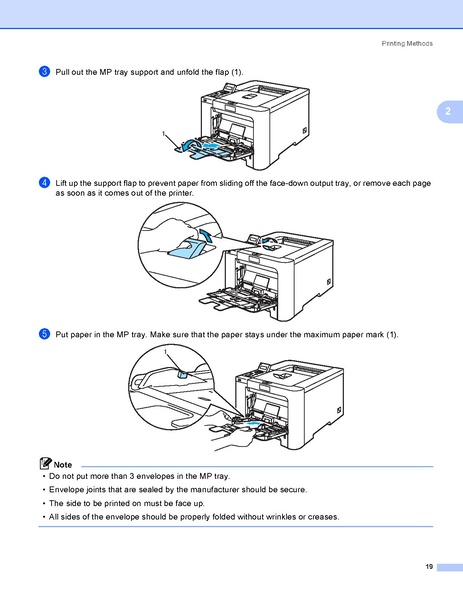 Printing Methods

2

3 Pull out the MP tray support and unfold the flap (1).

1

4 Lift up the support flap to prevent paper from sliding off the face-down output tray, or remove each page as soon as it comes out of the printer.

5 Put paper in the MP tray. Make sure that the paper stays under the maximum paper mark (1).

1

Note

• Do not put more than 3 envelopes in the MP tray.

• Envelope joints that are sealed by the manufacturer should be secure.

• The side to be printed on must be face up.

• All sides of the envelope should be properly folded without wrinkles or creases.

19