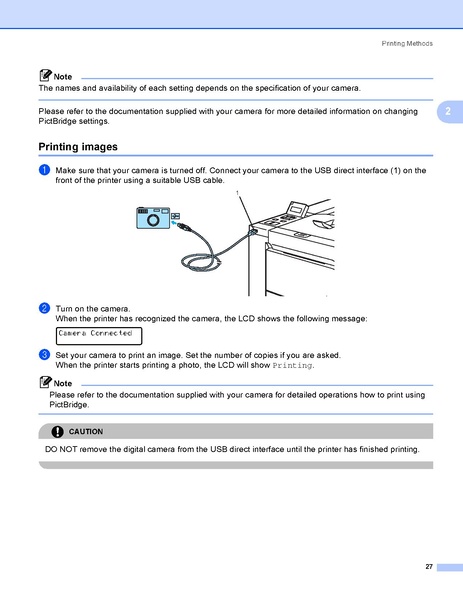 Printing Methods

Note
The names and availability of each setting depends on the specification of your camera.

Please refer to the documentation supplied with your camera for more detailed information on changing PictBridge settings.

2

Printing images

1 Make sure that your camera is turned off. Connect your camera to the USB direct interface (1) on the front of the printer using a suitable USB cable.

1

2 Turn on the camera.
When the printer has recognized the camera, the LCD shows the following message:

Camera Connected

3 Set your camera to print an image. Set the number of copies if you are asked.
When the printer starts printing a photo, the LCD will show Printing.

Note
Please refer to the documentation supplied with your camera for detailed operations how to print using PictBridge.

CAUTION

DO NOT remove the digital camera from the USB direct interface until the printer has finished printing.

27