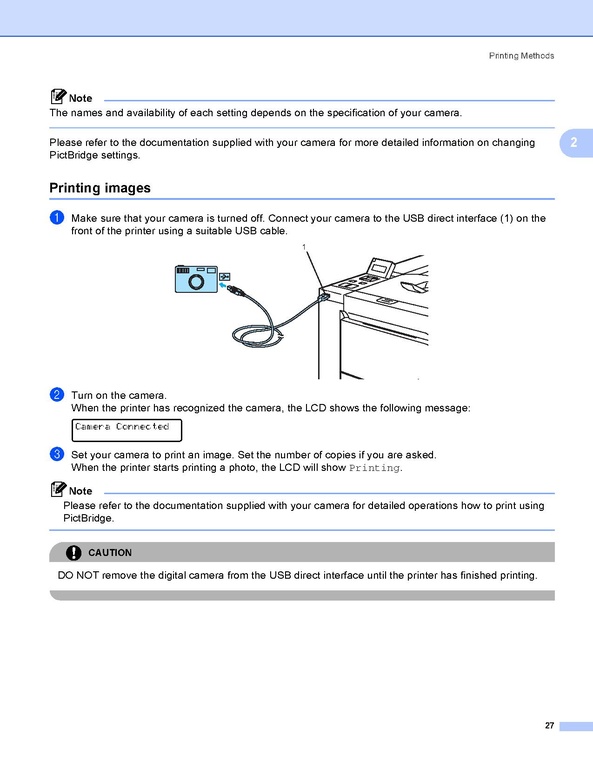 Printing Methods

Note
The names and availability of each setting depends on the specification of your camera.

Please refer to the documentation supplied with your camera for more detailed information on changing PictBridge settings.

2

Printing images

1 Make sure that your camera is turned off. Connect your camera to the USB direct interface (1) on the front of the printer using a suitable USB cable.

1

2 Turn on the camera.
When the printer has recognized the camera, the LCD shows the following message:

Camera Connected

3 Set your camera to print an image. Set the number of copies if you are asked.
When the printer starts printing a photo, the LCD will show Printing.

Note
Please refer to the documentation supplied with your camera for detailed operations how to print using PictBridge.

CAUTION
DO NOT remove the digital camera from the USB direct interface until the printer has finished printing.

27