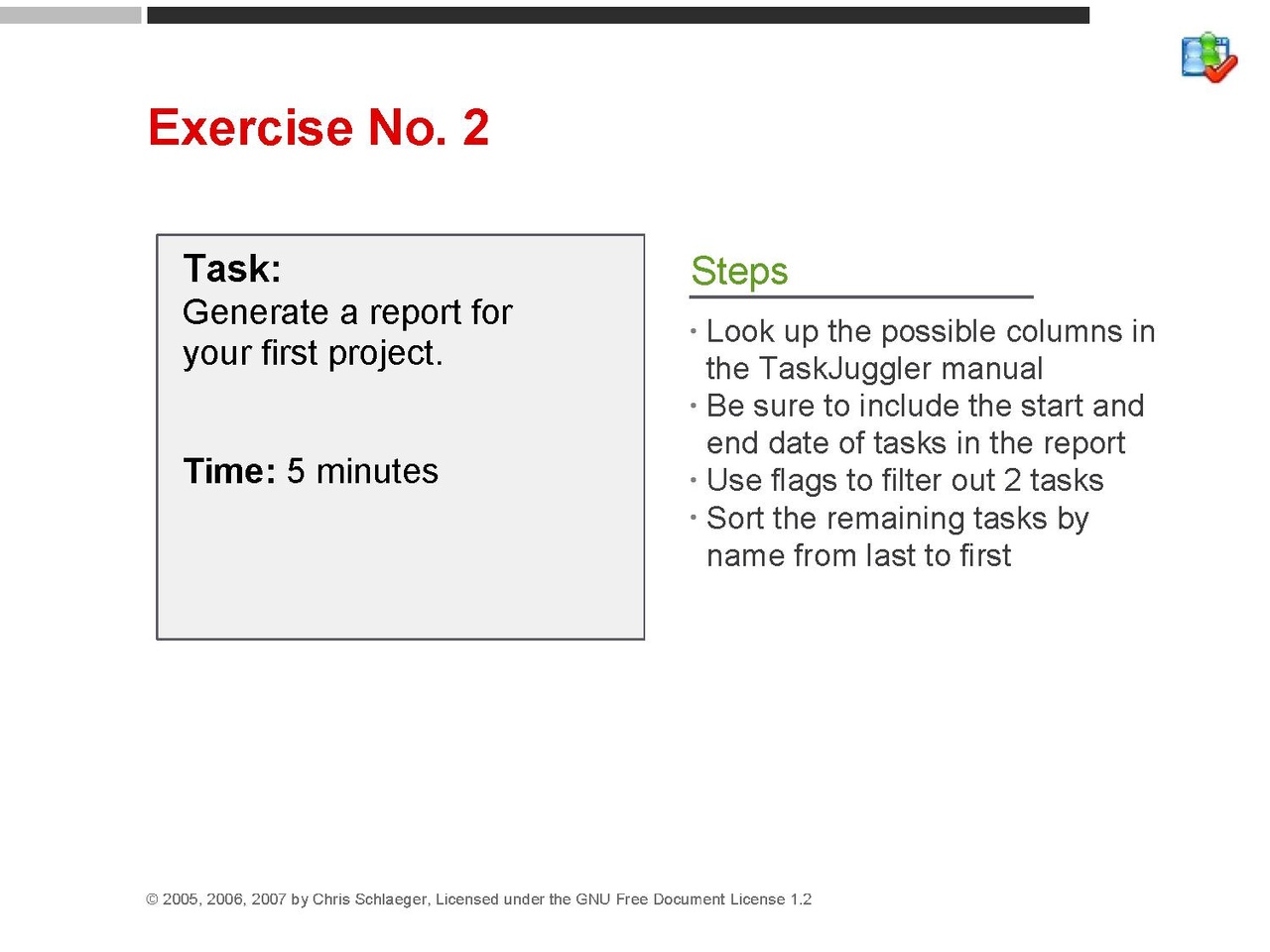 Exercise No. 2

Task:
Generate a report for your first project.

Time: 5 minutes

Steps

· Look up the possible columns in the TaskJuggler manual
· Be sure to include the start and end date of tasks in the report
· Use flags to filter out 2 tasks
· Sort the remaining tasks by name from last to first

© 2005, 2006, 2007 by Chris Schlaeger, Licensed under the GNU Free Document License 1.2